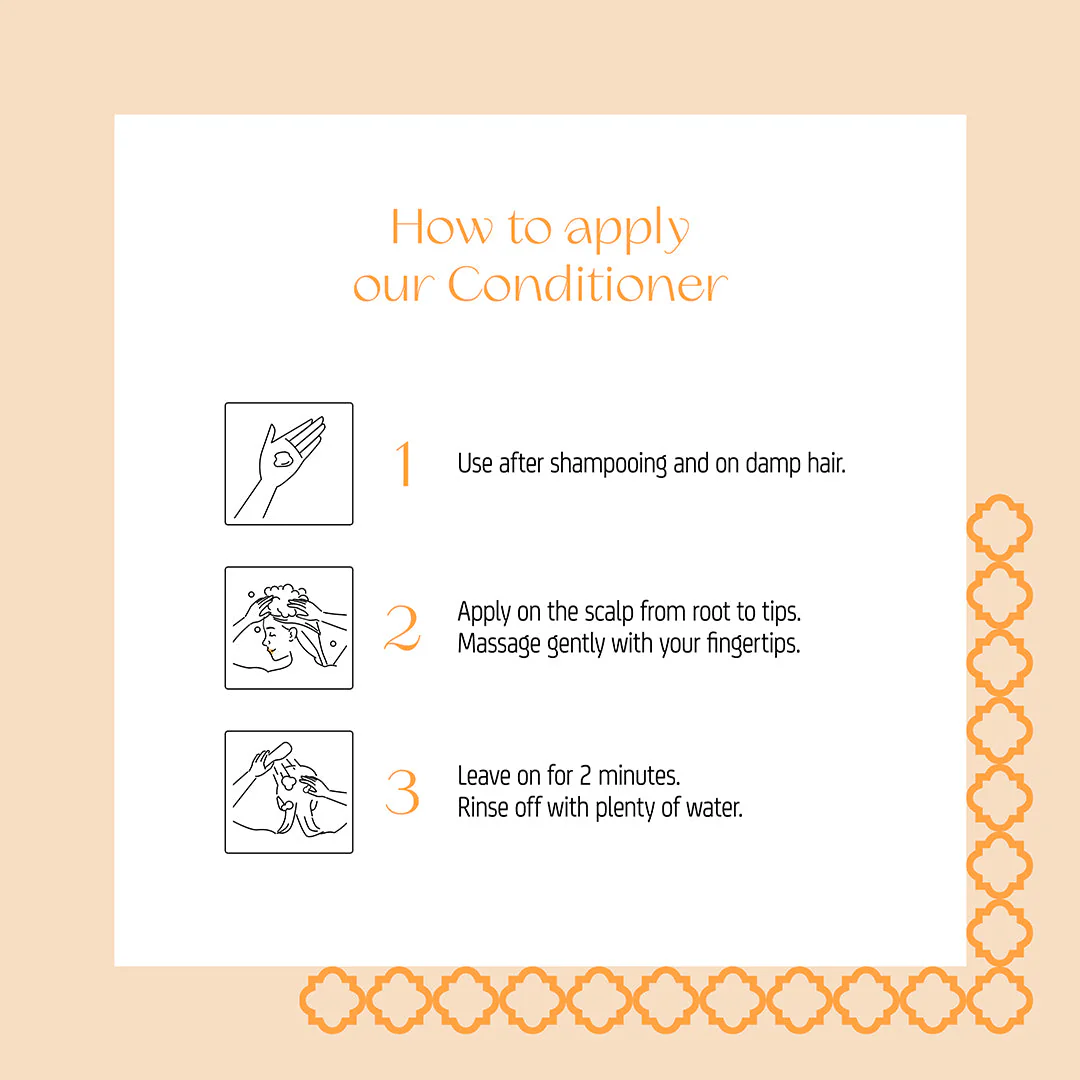 How to apply our Conditioner

1 Use after shampooing and on damp hair.

2 Apply on the scalp from root to tips. Massage gently with your fingertips.

3 Leave on for 2 minutes. Rinse off with plenty of water.