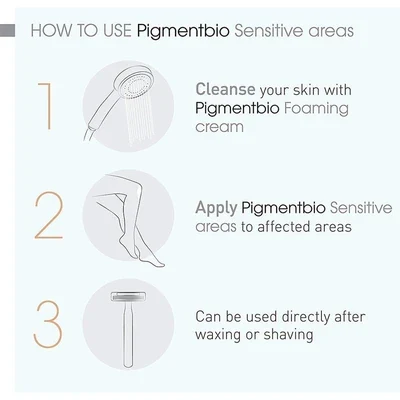 HOW TO USE Pigmentbio Sensitive areas

1

Cleanse your skin with Pigmentbio Foaming cream

2

Apply Pigmentbio Sensitive areas to affected areas

3

Can be used directly after waxing or shaving